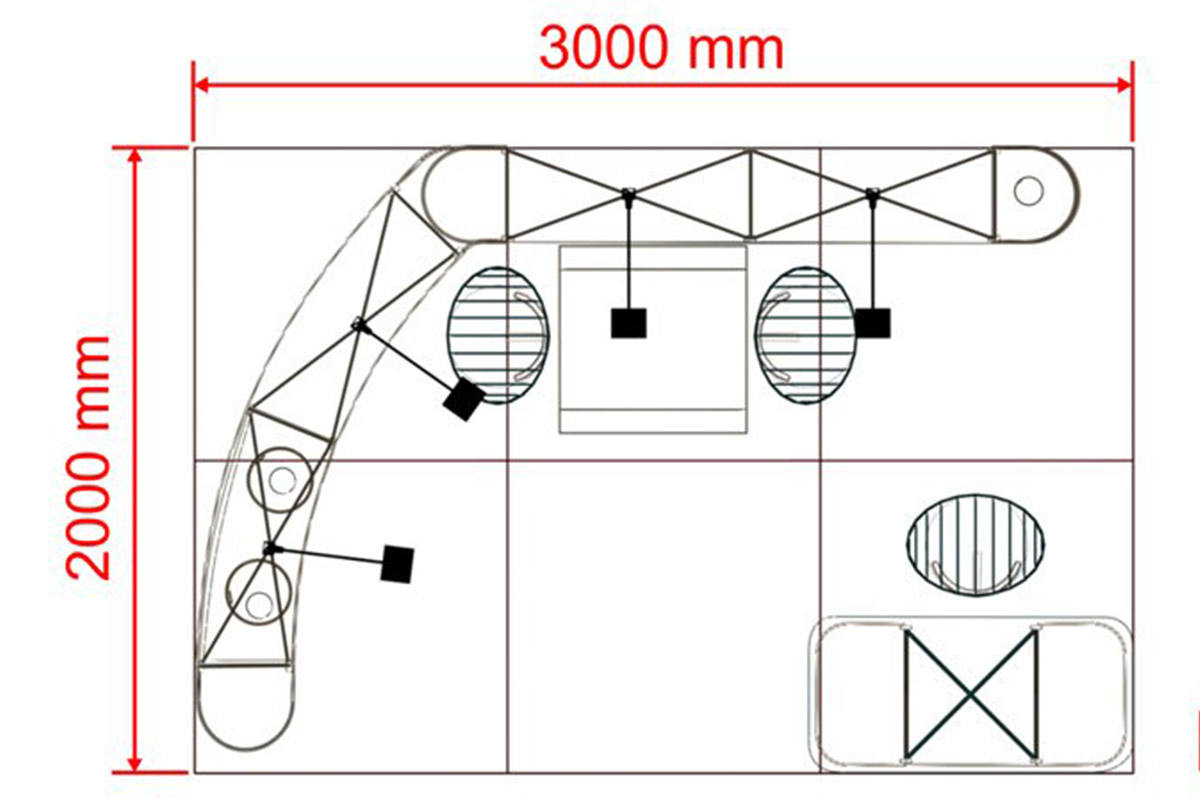 3000 mm

2000 mm